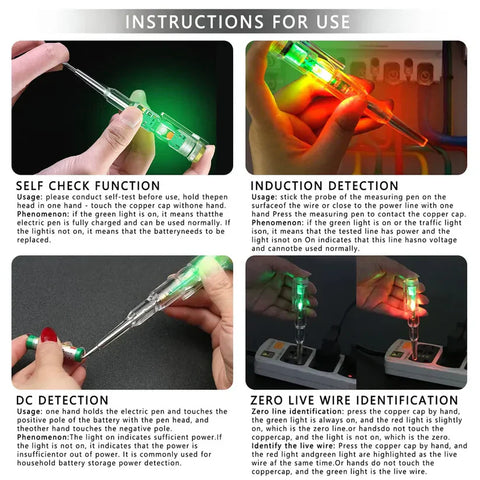 INSTRUCTIONS FOR USE

SELF CHECK FUNCTION
Usage: please conduct self-test before use, hold thepen head in one hand - touch the copper cap withone hand.
Phenomenon: if the green light is on, it means thatthe electric pen is fully charged and can be used normally. If the lightis not on, it means that the batteryneeds to be replaced.

INDUCTION DETECTION
Usage: stick the probe of the measuring pen on the surfaceof the wire or close to the power line with one hand Press the measuring pen to contact the copper cap.
Phenomenon: if the green light is on or the traffic light ison, it means that the tested line has power and the light isnot on On indicates that this line hasno voltage and cannotbe used normally.

DC DETECTION
Usage: one hand holds the electric pen and touches the positive pole of the battery with the pen head, and theother hand touches the negative pole.
Phenomenon:The light on indicates sufficient power.If the light is not on, it indicates that the power is insufficientor out of power. It is commonly used for household battery storage power detection.

ZERO LIVE WIRE IDENTIFICATION
Zero line identification: press the copper cap by hand, the green light is always on, and the red light is slightly on, which is the zero line.or handsdo not touch the coppercap, and the light is not on, which is the zero.
Identify the live wire: Press the copper cap by hand, and the red light andgreen light are highlighted as the live wire af the same time.Or hands do not touch the coppercap, and the green light is the live wire.