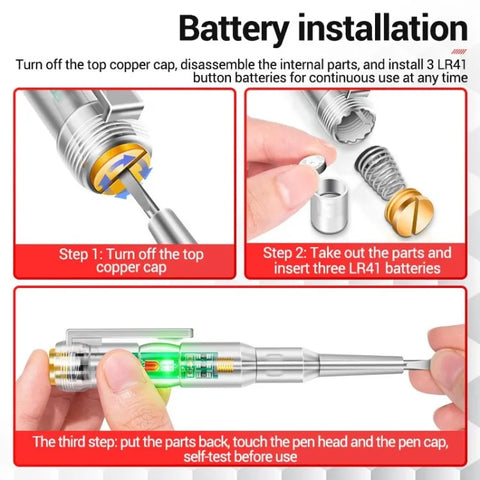 Battery installation

Turn off the top copper cap, disassemble the internal parts, and install 3 LR41 button batteries for continuous use at any time

Step 1: Turn off the top copper cap

Step 2: Take out the parts and insert three LR41 batteries

The third step: put the parts back, touch the pen head and the pen cap, self-test before use